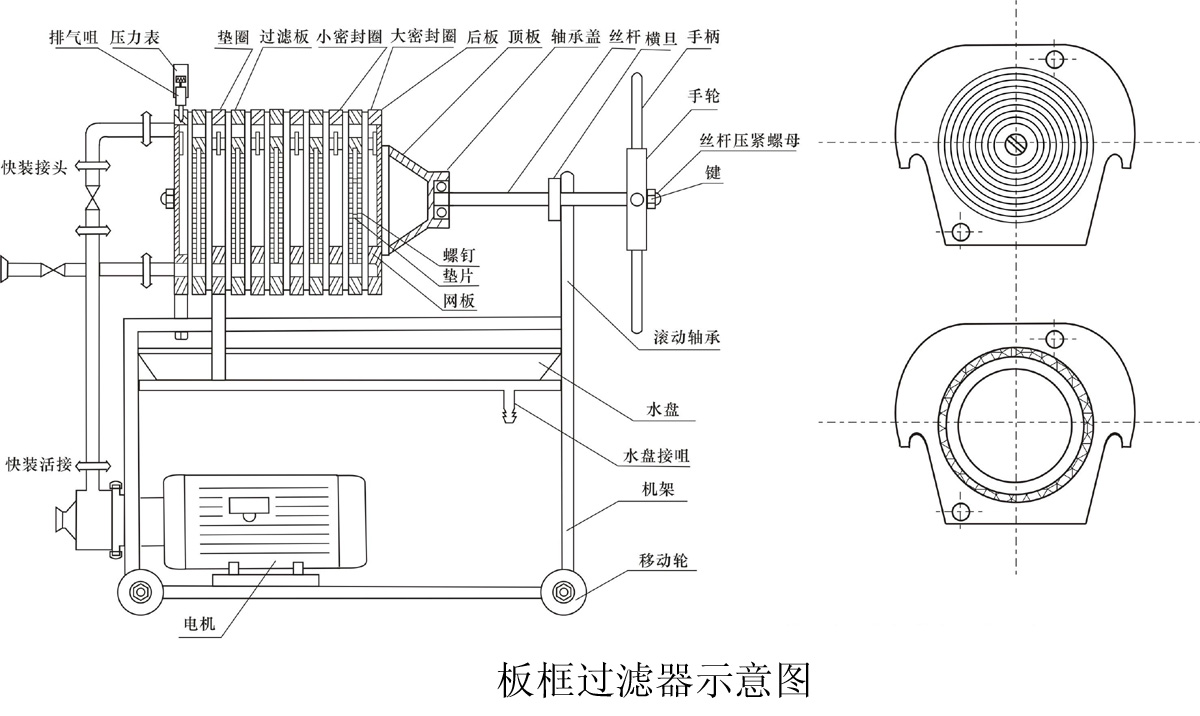 排气咀 压力表 垫圈 过滤板 小密封圈 大密封圈 后板 顶板 轴承盖 丝杆 横旦 手柄

手轮

丝杆压紧螺母

键

快装接头

螺钉
垫片
网板

滚动轴承

水盘

水盘接咀

快装活接

机架

移动轮

电机

板框过滤器示意图